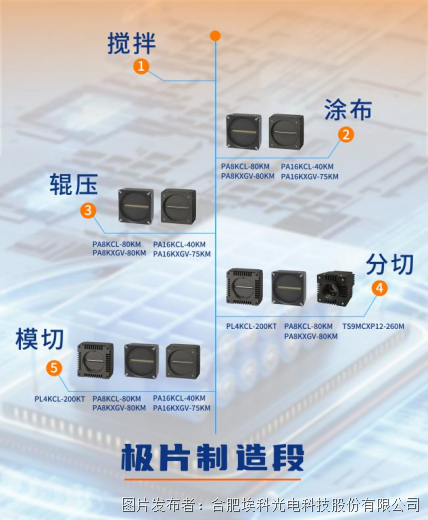 搅拌
1

涂布
2
PA8KCL-80KM
PA8KXGV-80KM
PA16KCL-40KM
PA16KXGV-75KM

辊压
3
PA8KCL-80KM
PA8KXGV-80KM
PA16KCL-40KM
PA16KXGV-75KM

分切
4
PL4KCL-200KT
PA8KCL-80KM
PA8KXGV-80KM
TS9MCXP12-260M

模切
5
PL4KCL-200KT
PA8KCL-80KM
PA8KXGV-80KM
PA16KCL-40KM
PA16KXGV-75KM

极片制造段

图片发布者：合肥埃科光电科技股份有限公司