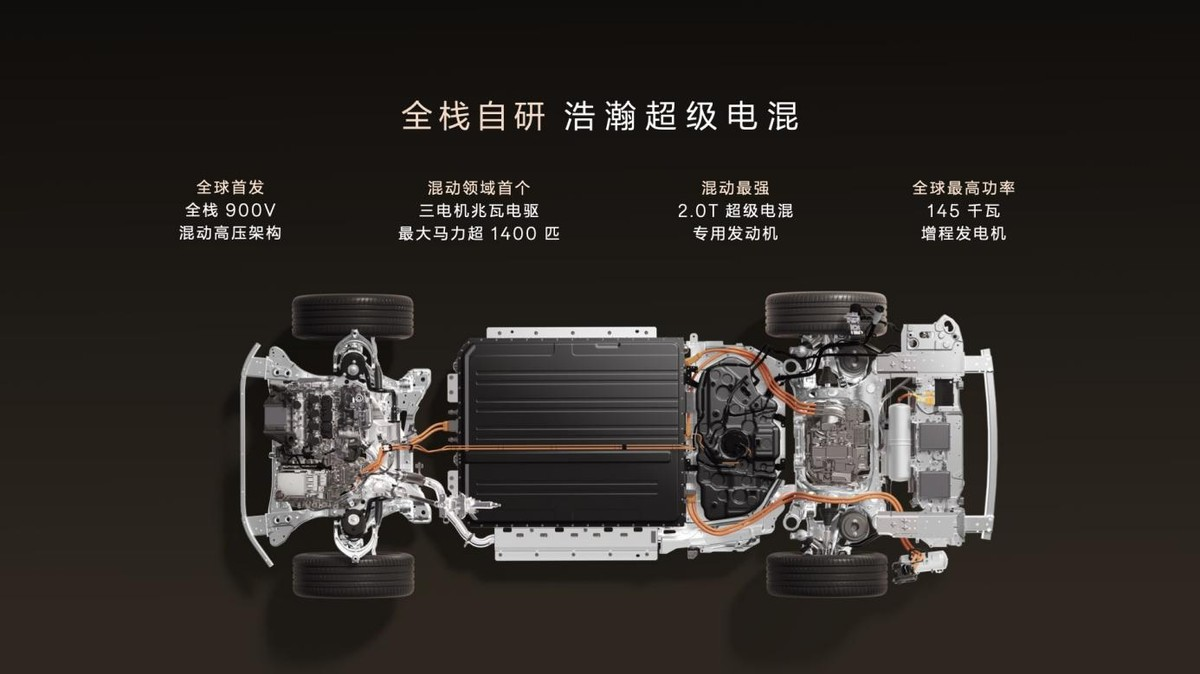 全栈自研 浩瀚超级电混

全球首发
全栈 900V
混动高压架构

混动领域首个
三电机兆瓦电驱
最大马力超 1400 匹

混动最强
2.0T 超级电混
专用发动机

全球最高功率
145 千瓦
增程发电机